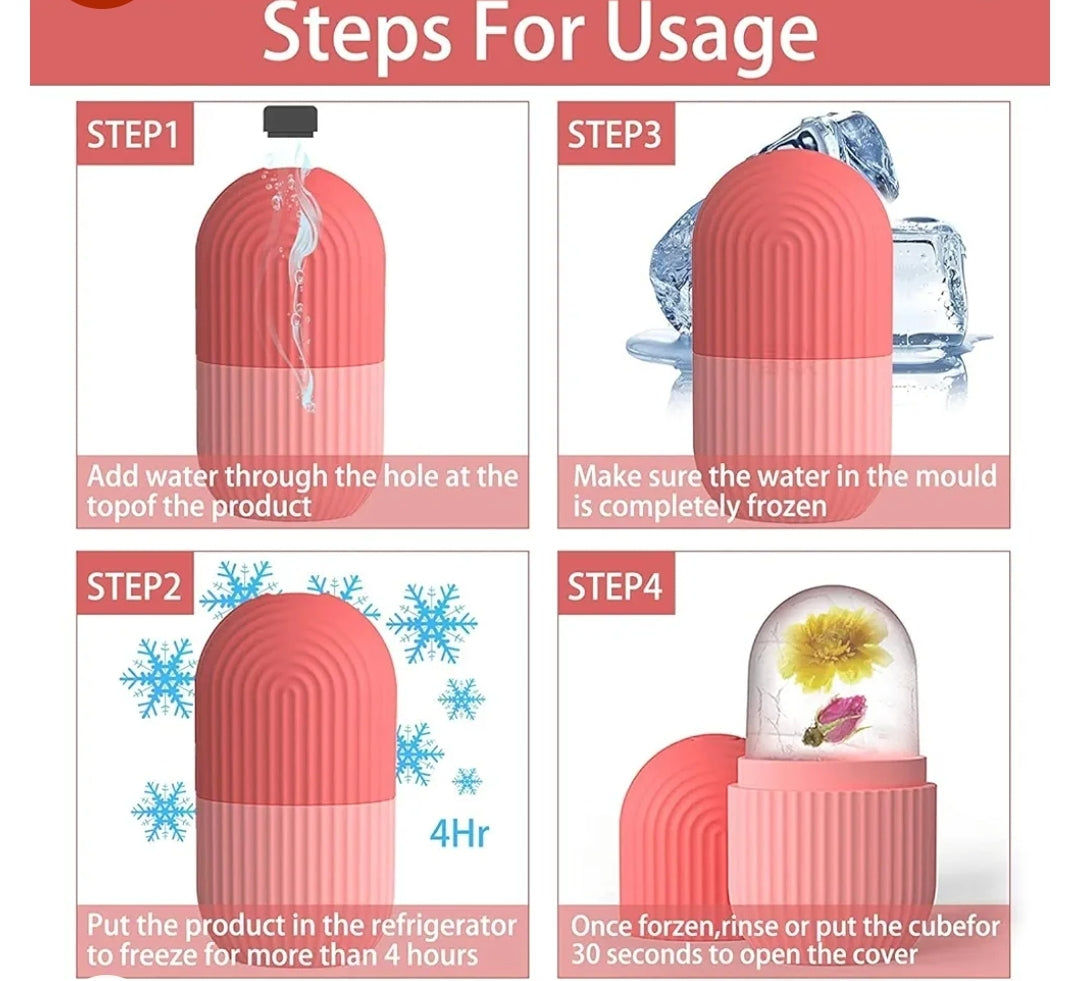 Steps For Usage

STEP1

Add water through the hole at the topof the product

STEP3

Make sure the water in the mould is completely frozen

STEP2

4Hr

Put the product in the refrigerator to freeze for more than 4 hours

STEP4

Once forzen,rinse or put the cubefor 30 seconds to open the cover