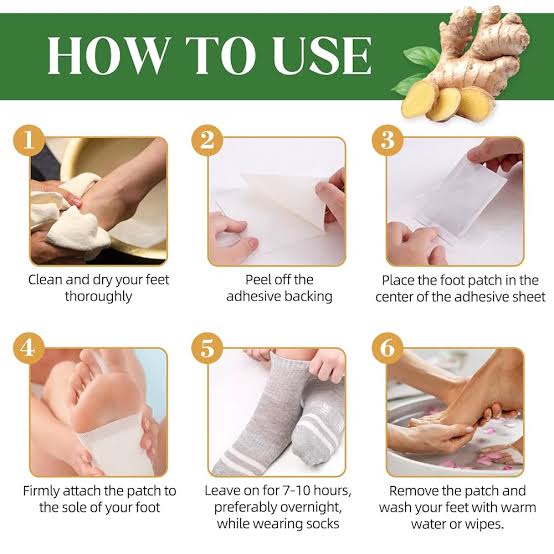 HOW TO USE

1
Clean and dry your feet thoroughly

2
Peel off the adhesive backing

3
Place the foot patch in the center of the adhesive sheet

4
Firmly attach the patch to the sole of your foot

5
Leave on for 7-10 hours, preferably overnight, while wearing socks

6
Remove the patch and wash your feet with warm water or wipes.