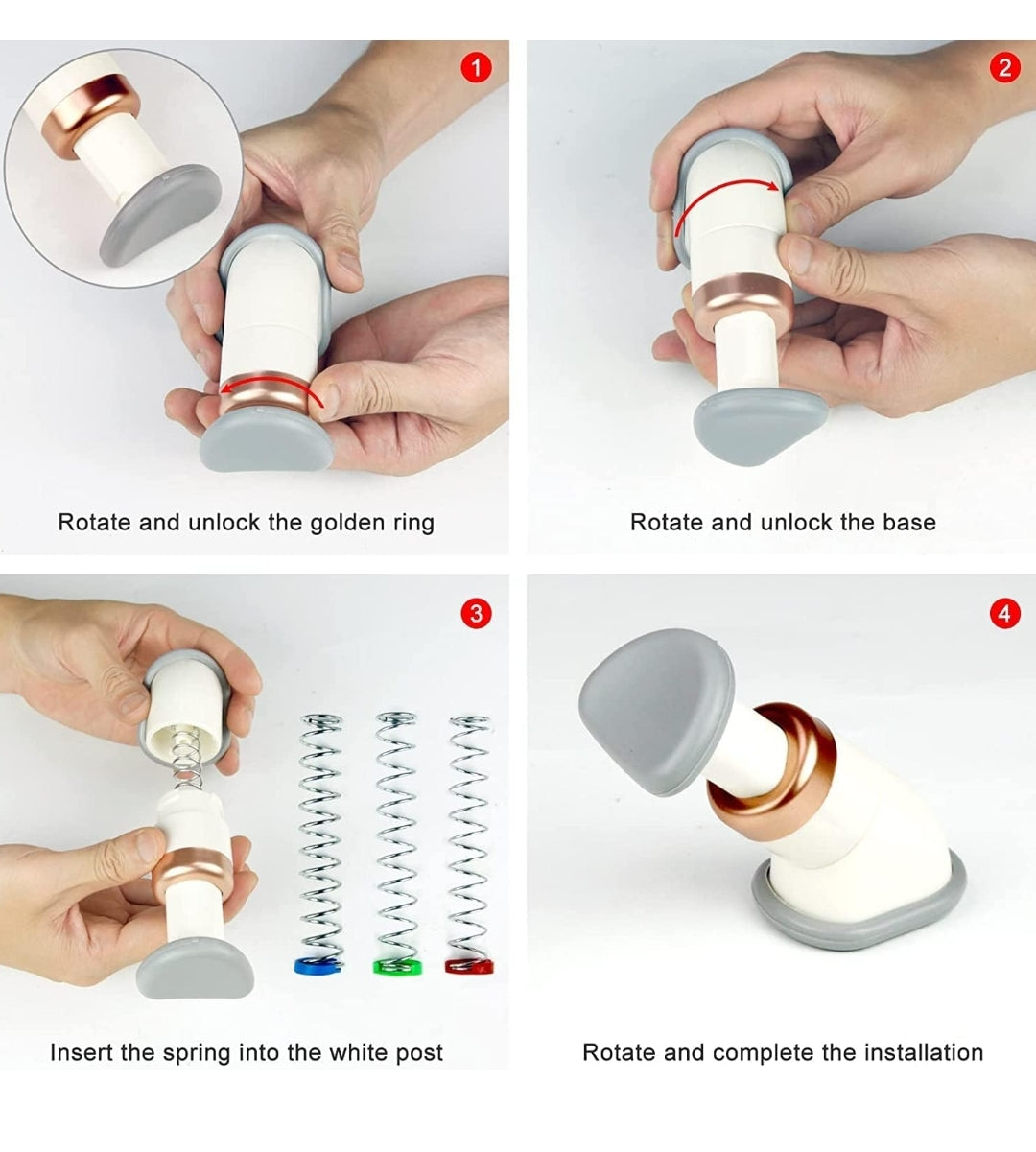 1

Rotate and unlock the golden ring

2

Rotate and unlock the base

3

Insert the spring into the white post

4

Rotate and complete the installation